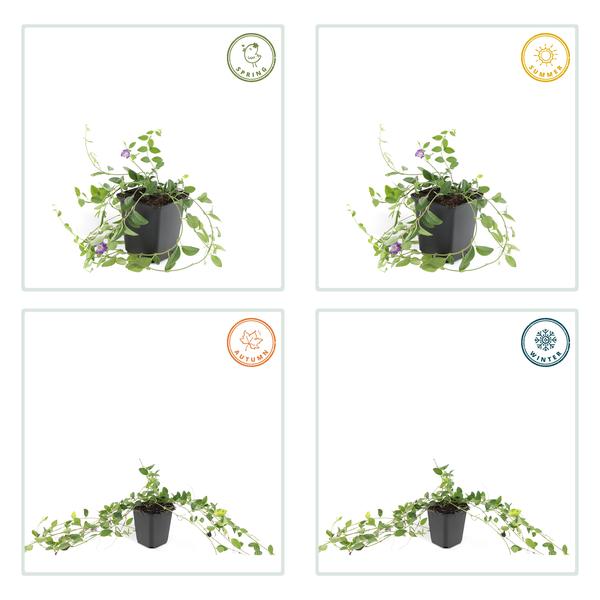 SPRING

SUMMER

AUTUMN

WINTER